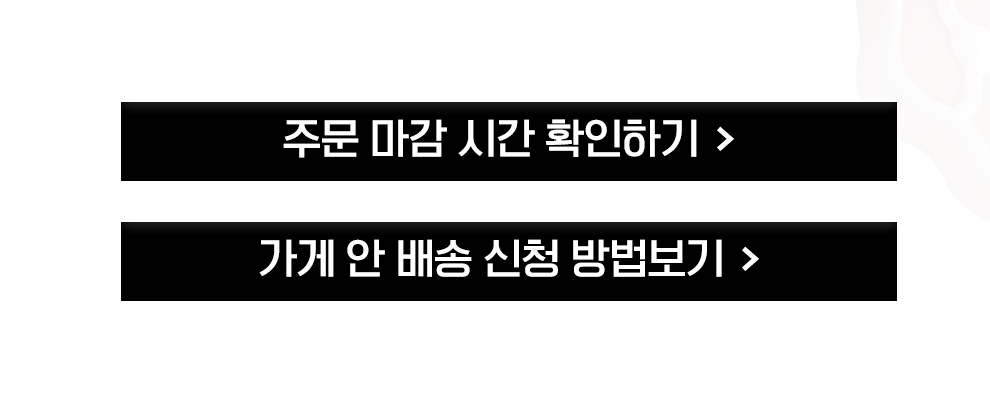 주문 마감 시간 확인하기 >

가게 안 배송 신청 방법보기 >